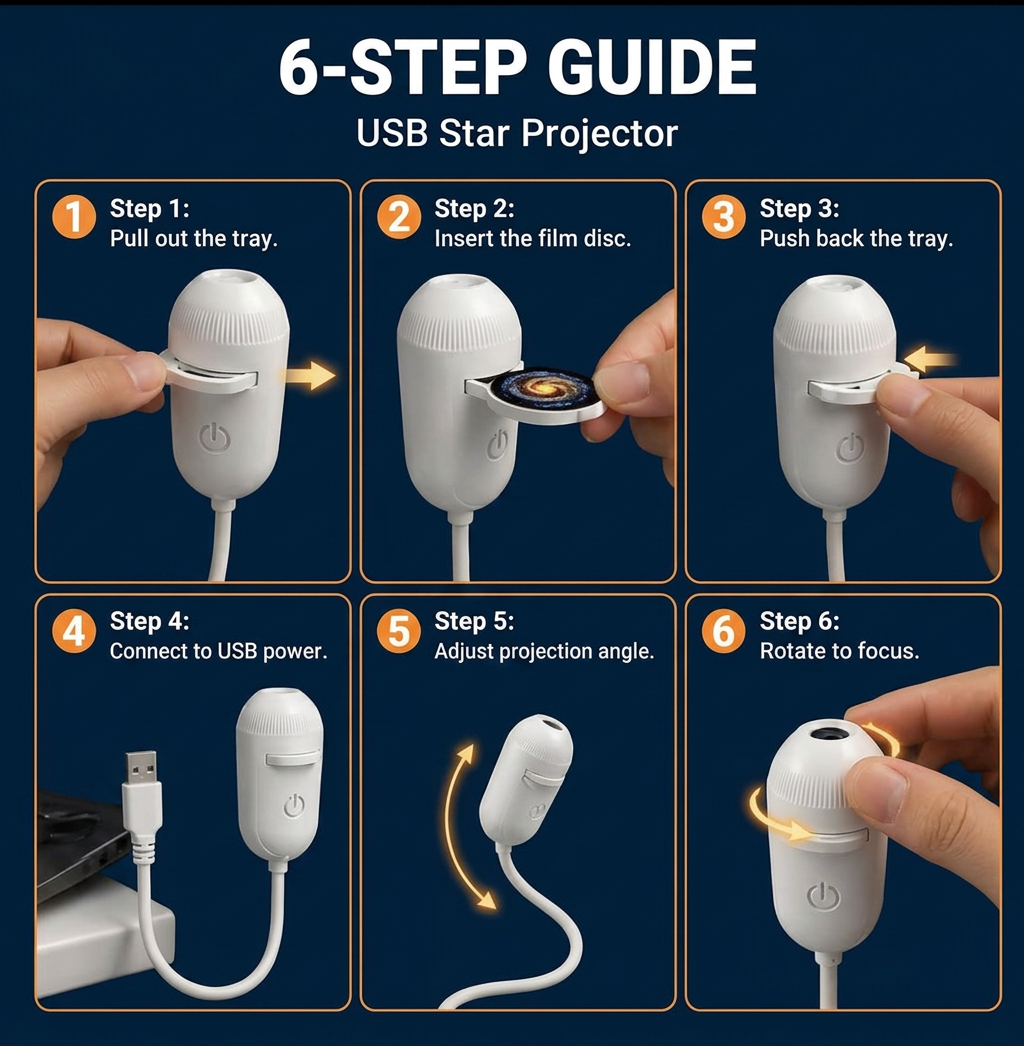 6-STEP GUIDE
USB Star Projector

1 Step 1:
Pull out the tray.

2 Step 2:
Insert the film disc.

3 Step 3:
Push back the tray.

4 Step 4:
Connect to USB power.

5 Step 5:
Adjust projection angle.

6 Step 6:
Rotate to focus.